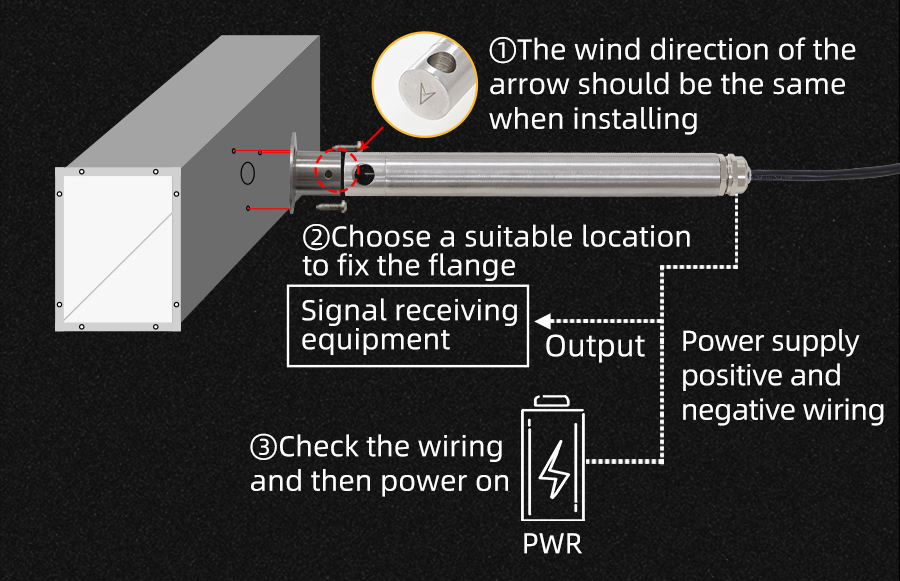 ①The wind direction of the arrow should be the same when installing

②Choose a suitable location to fix the flange

Signal receiving equipment

Output

Power supply positive and negative wiring

③Check the wiring and then power on

PWR